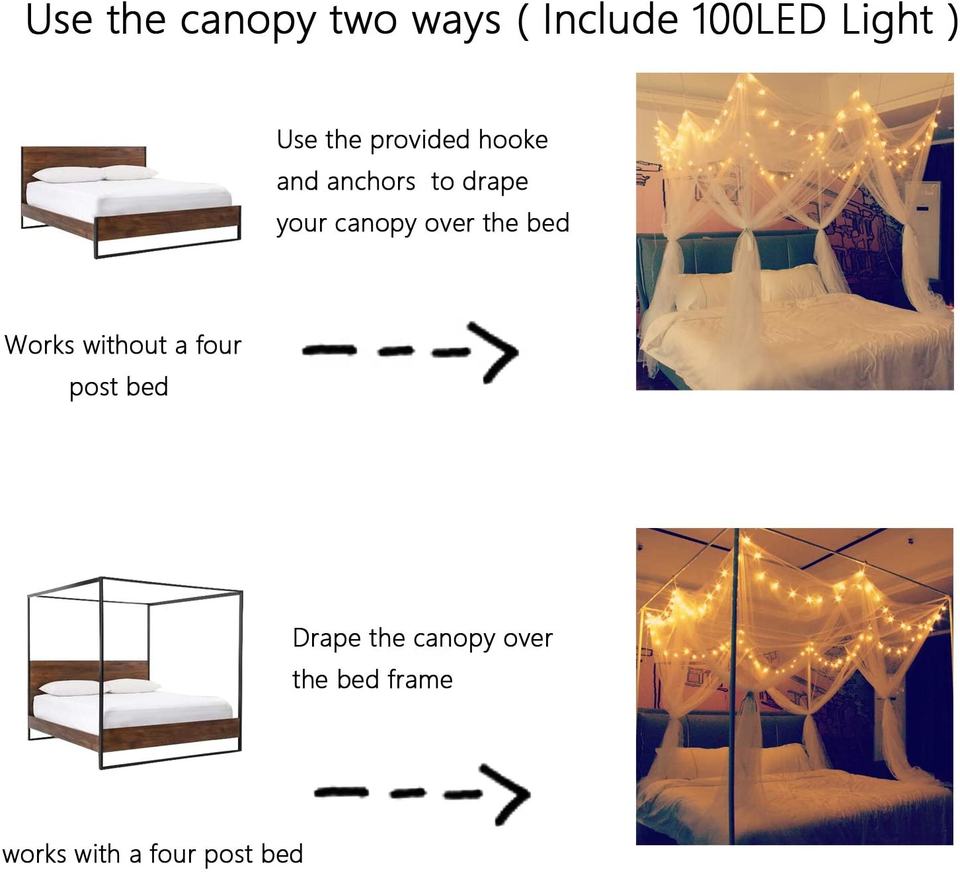 Use the canopy two ways ( Include 100LED Light )

Use the provided hooke and anchors to drape your canopy over the bed

Works without a four post bed

Drape the canopy over the bed frame

works with a four post bed