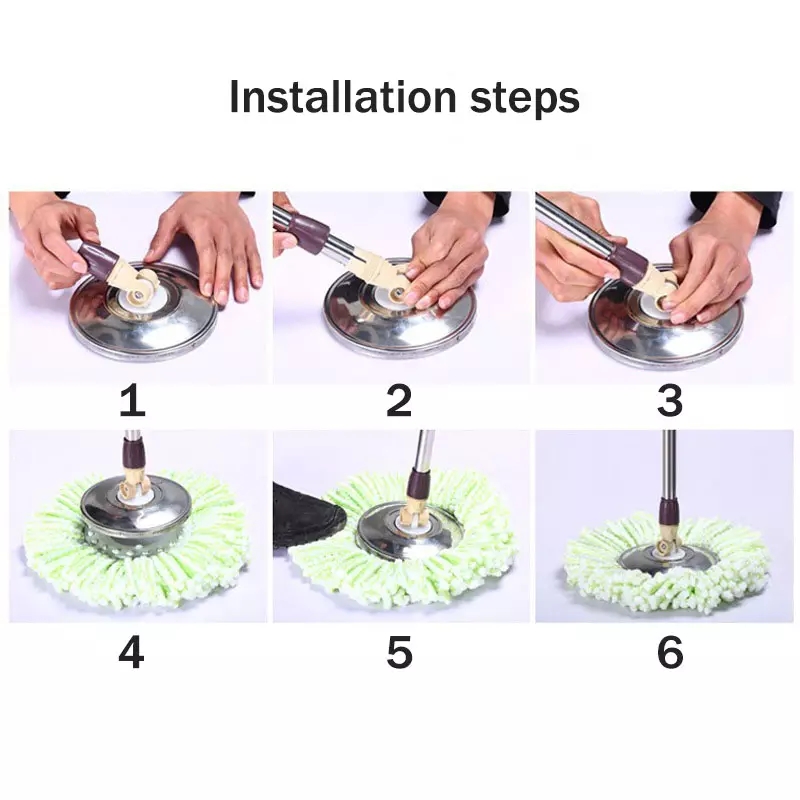 Installation steps

1

2

3

4

5

6