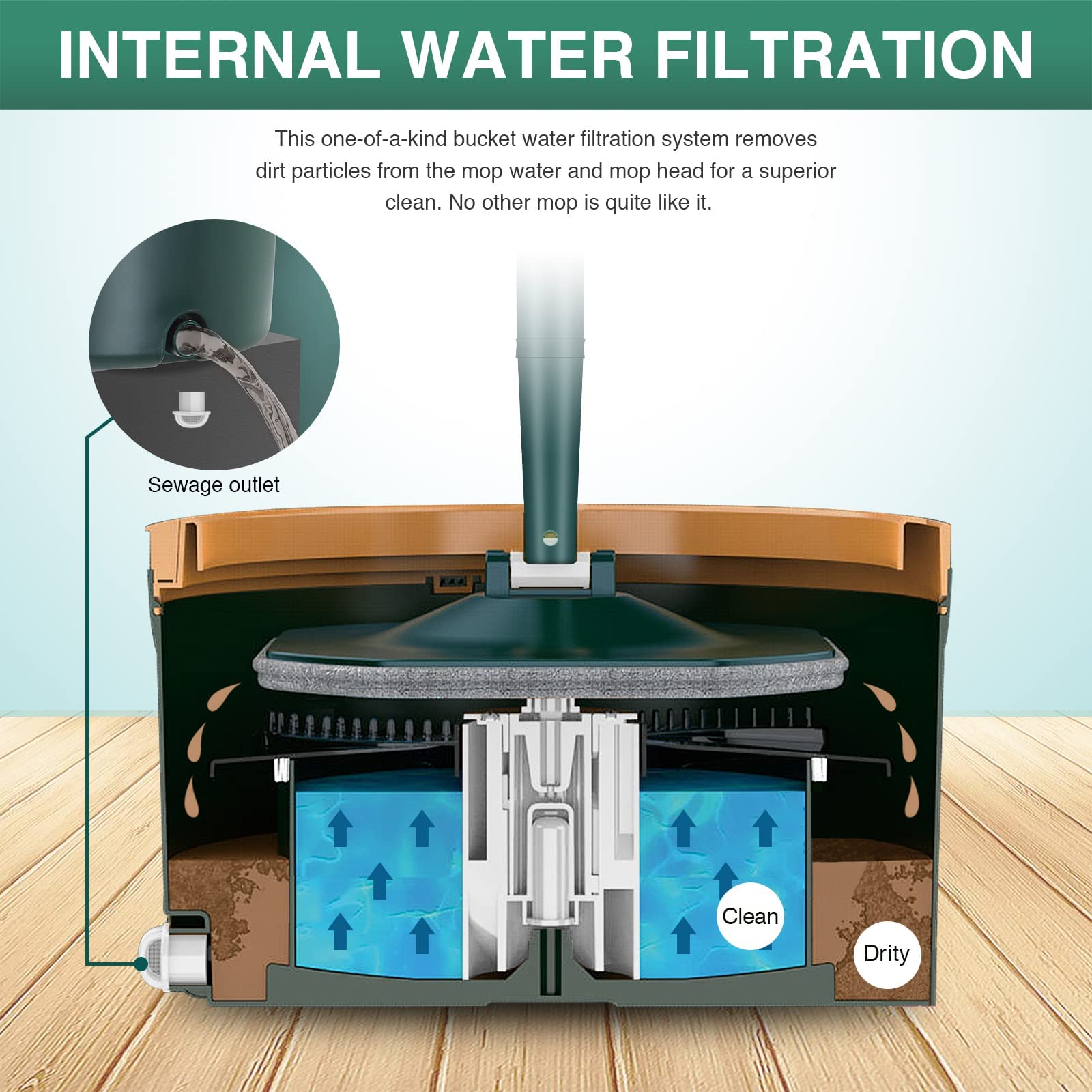 INTERNAL WATER FILTRATION

This one-of-a-kind bucket water filtration system removes dirt particles from the mop water and mop head for a superior clean. No other mop is quite like it.

Sewage outlet

Clean

Drity