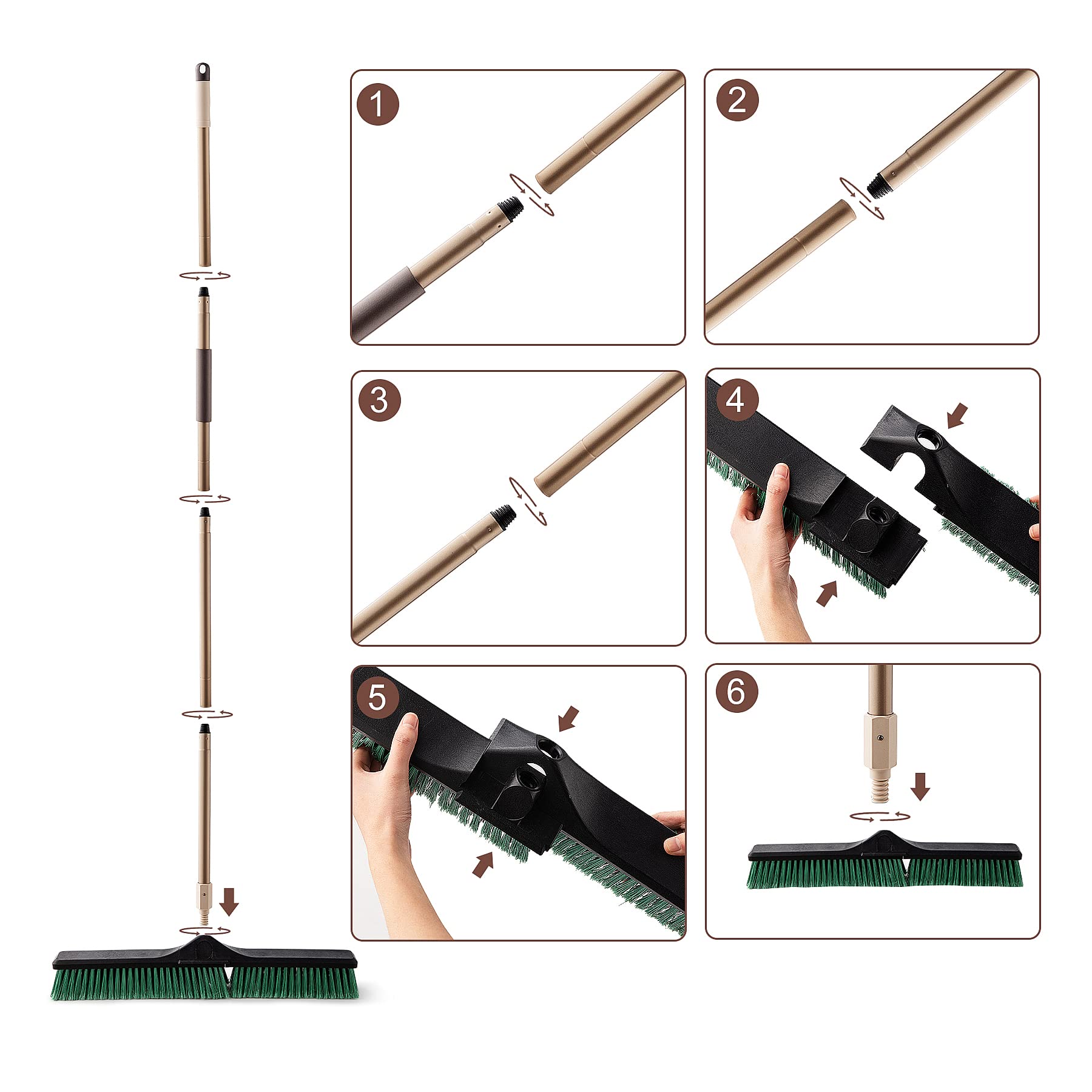 1
2
3
4
5
6