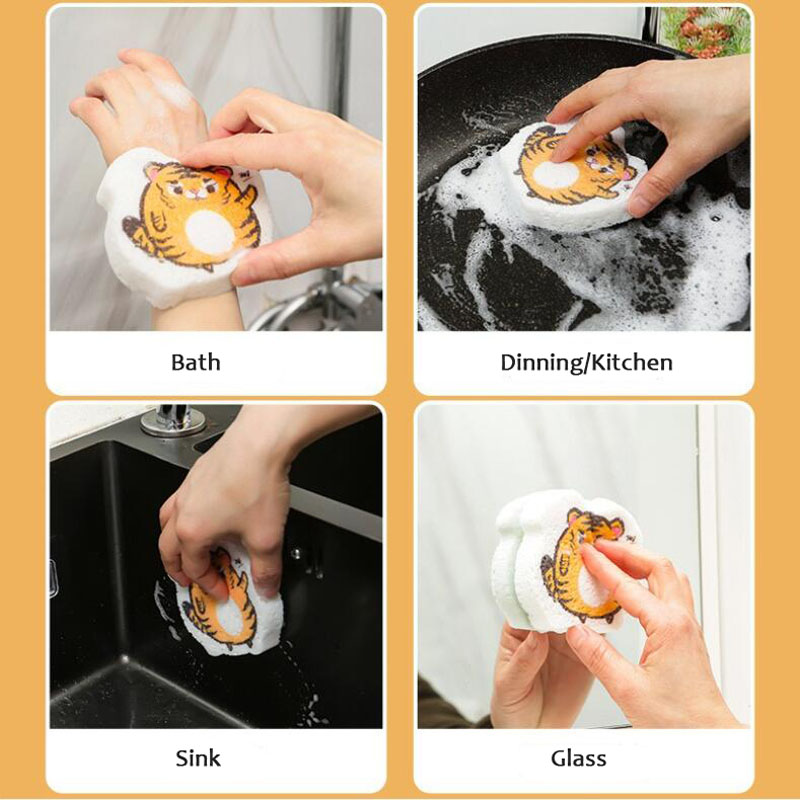 Bath

Dinning/Kitchen

Sink

Glass