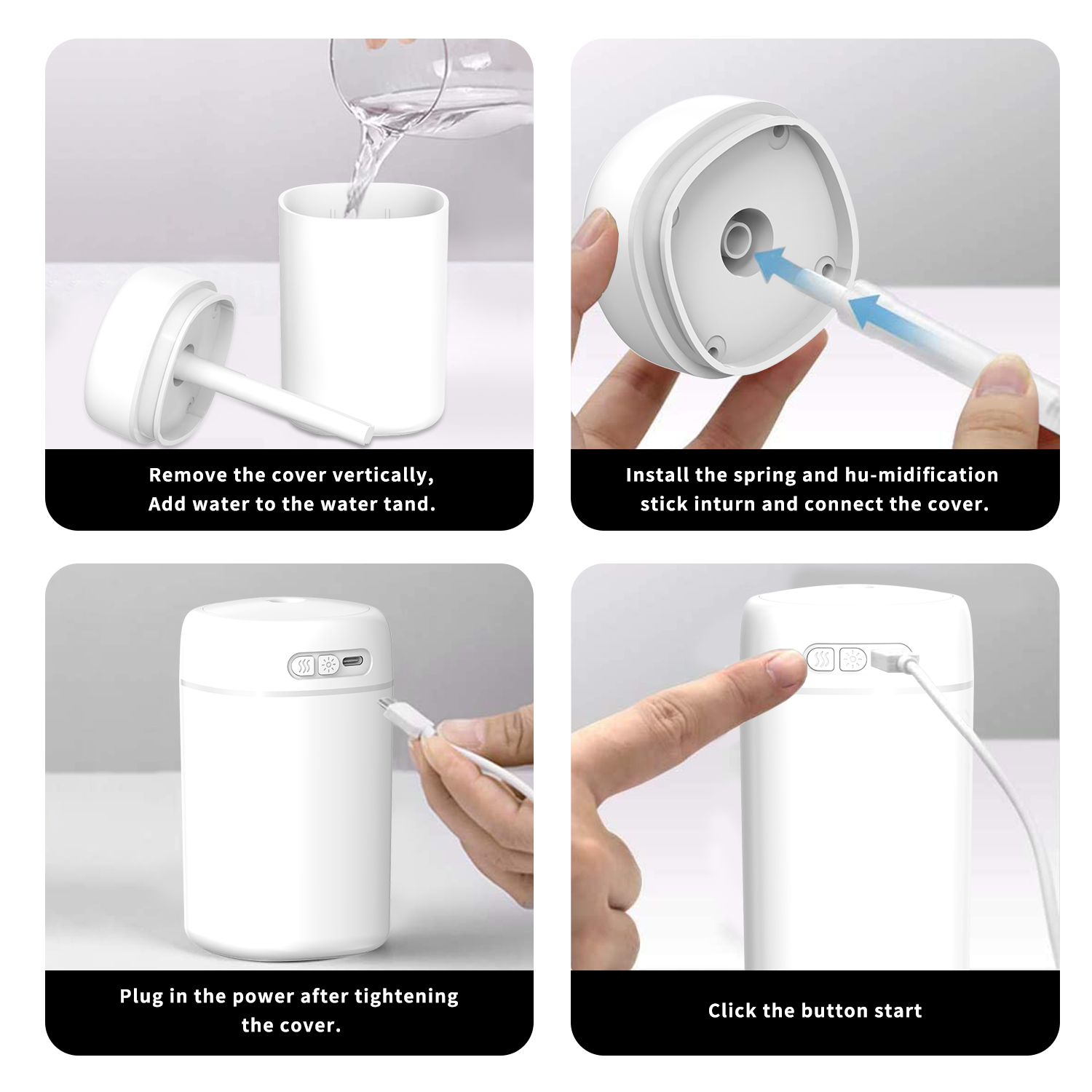 Remove the cover vertically,
Add water to the water tand.

Install the spring and hu-midification
stick inturn and connect the cover.

Plug in the power after tightening
the cover.

Click the button start