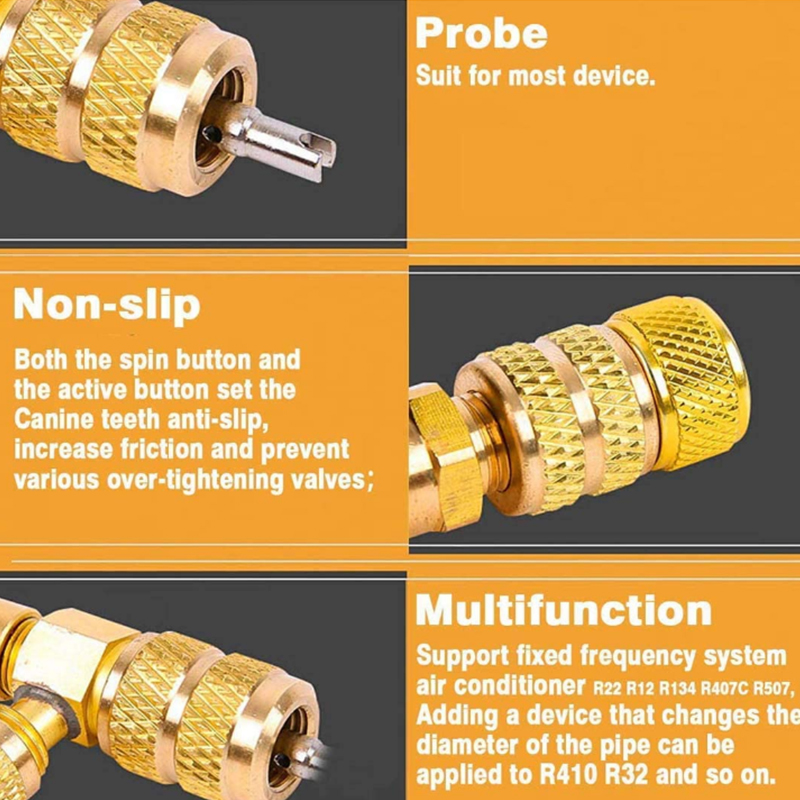 Probe
Suit for most device.

Non-slip
Both the spin button and the active button set the Canine teeth anti-slip, increase friction and prevent various over-tightening valves;

Multifunction
Support fixed frequency system air conditioner R22 R12 R134 R407C R507, Adding a device that changes the diameter of the pipe can be applied to R410 R32 and so on.