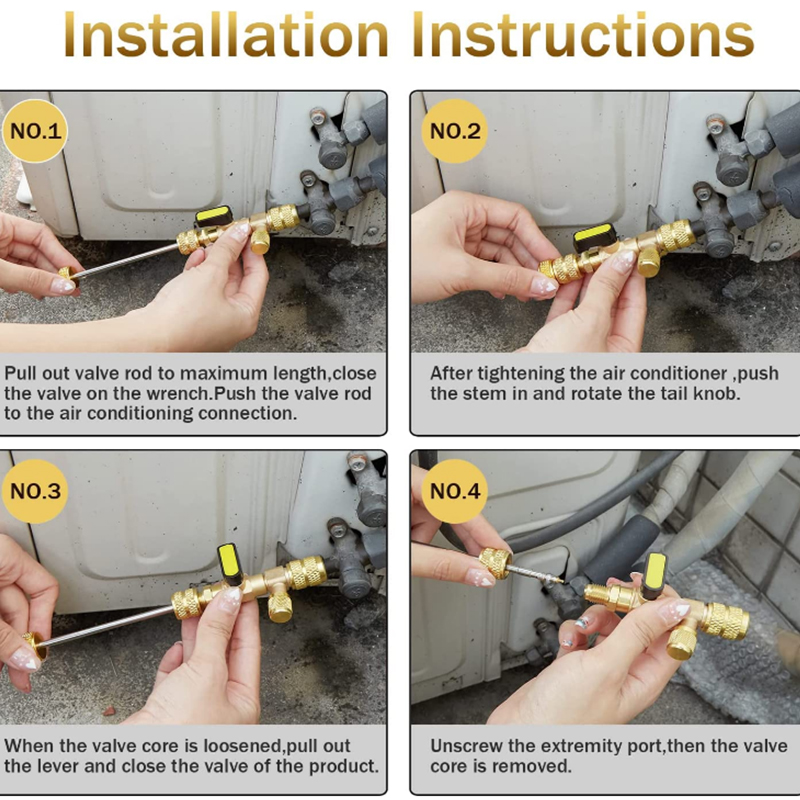 Installation Instructions

NO.1

Pull out valve rod to maximum length,close the valve on the wrench.Push the valve rod to the air conditioning connection.

NO.2

After tightening the air conditioner ,push the stem in and rotate the tail knob.

NO.3

When the valve core is loosened,pull out the lever and close the valve of the product.

NO.4

Unscrew the extremity port,then the valve core is removed.