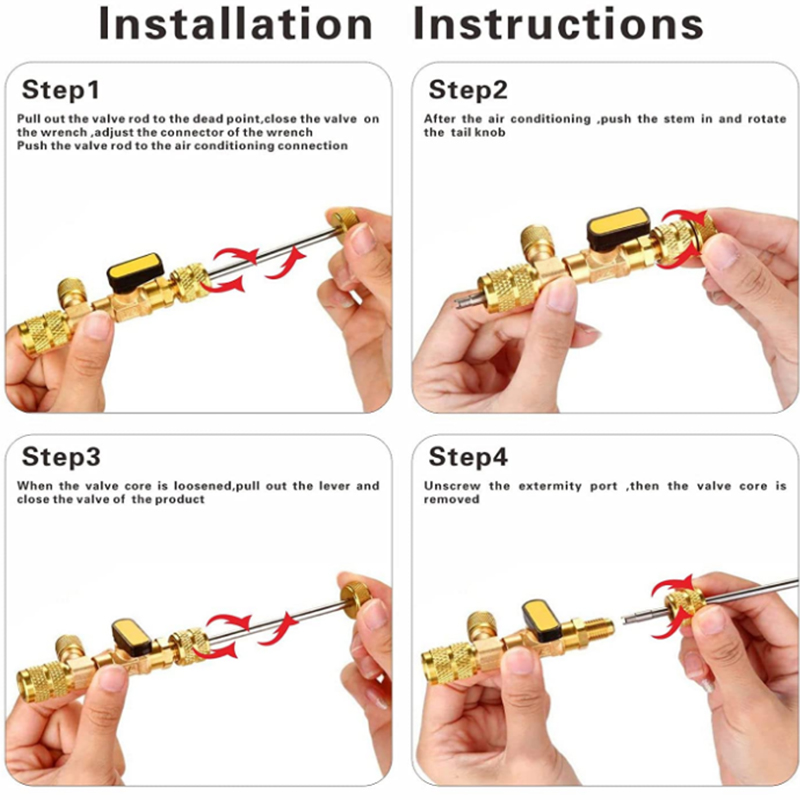 Installation Instructions

Step1

Pull out the valve rod to the dead point,close the valve on the wrench ,adjust the connector of the wrench
Push the valve rod to the air conditioning connection

Step2

After the air conditioning ,push the stem in and rotate the tail knob

Step3

When the valve core is loosened,pull out the lever and close the valve of the product

Step4

Unscrew the extermity port ,then the valve core is removed