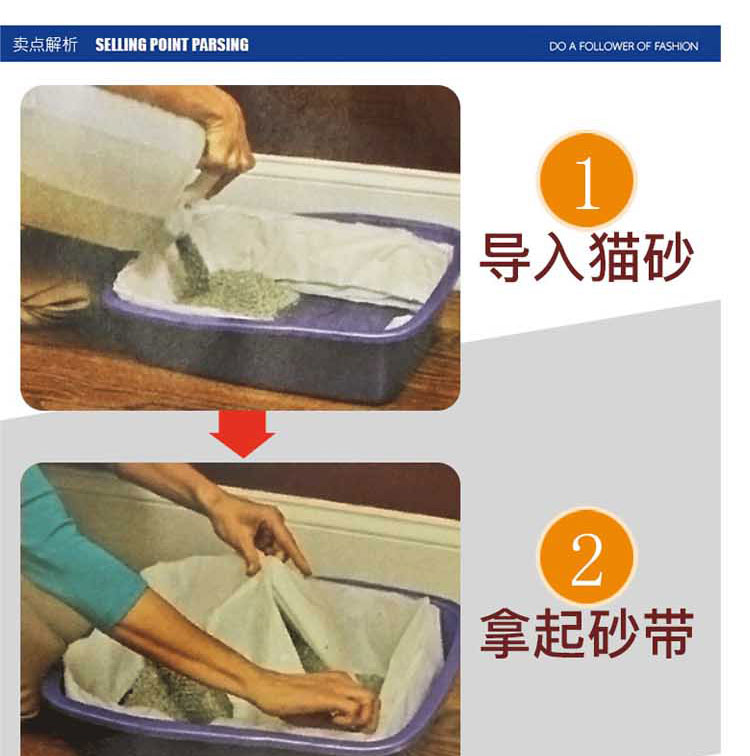 卖点解析 SELLING POINT PARSING

DO A FOLLOWER OF FASHION

1

导入猫砂

2

拿起砂带