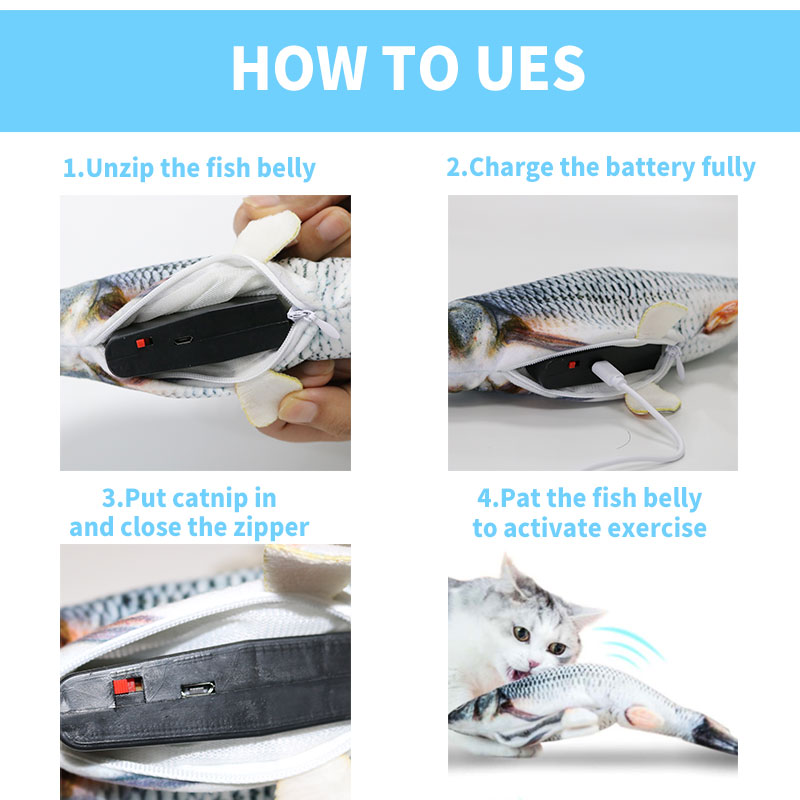 HOW TO UES

1.Unzip the fish belly

2.Charge the battery fully

3.Put catnip in and close the zipper

4.Pat the fish belly to activate exercise