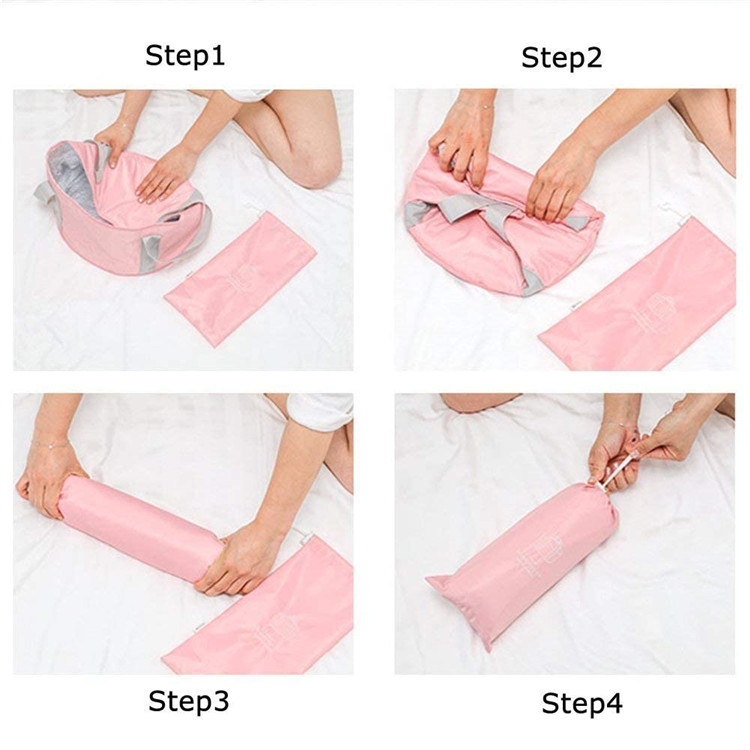 Step1

Step2

Step3

Step4