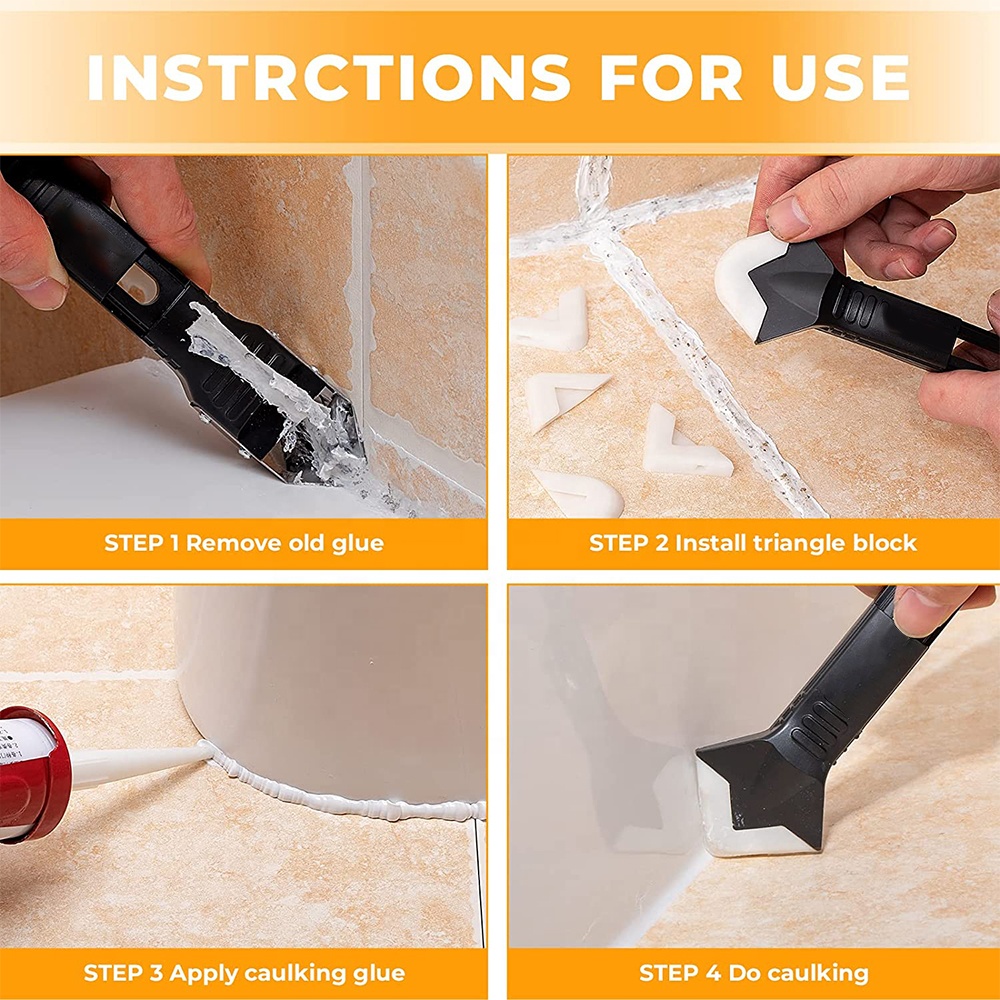 INSTRCTIONS FOR USE

STEP 1 Remove old glue

STEP 2 Install triangle block

STEP 3 Apply caulking glue

STEP 4 Do caulking