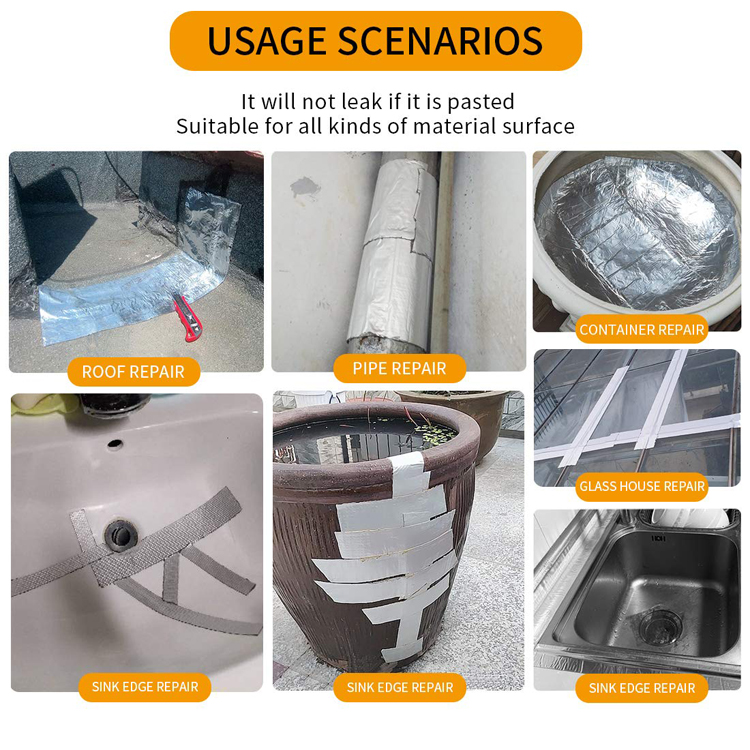 USAGE SCENARIOS

It will not leak if it is pasted
Suitable for all kinds of material surface

ROOF REPAIR

PIPE REPAIR

CONTAINER REPAIR

GLASS HOUSE REPAIR

SINK EDGE REPAIR

SINK EDGE REPAIR

SINK EDGE REPAIR