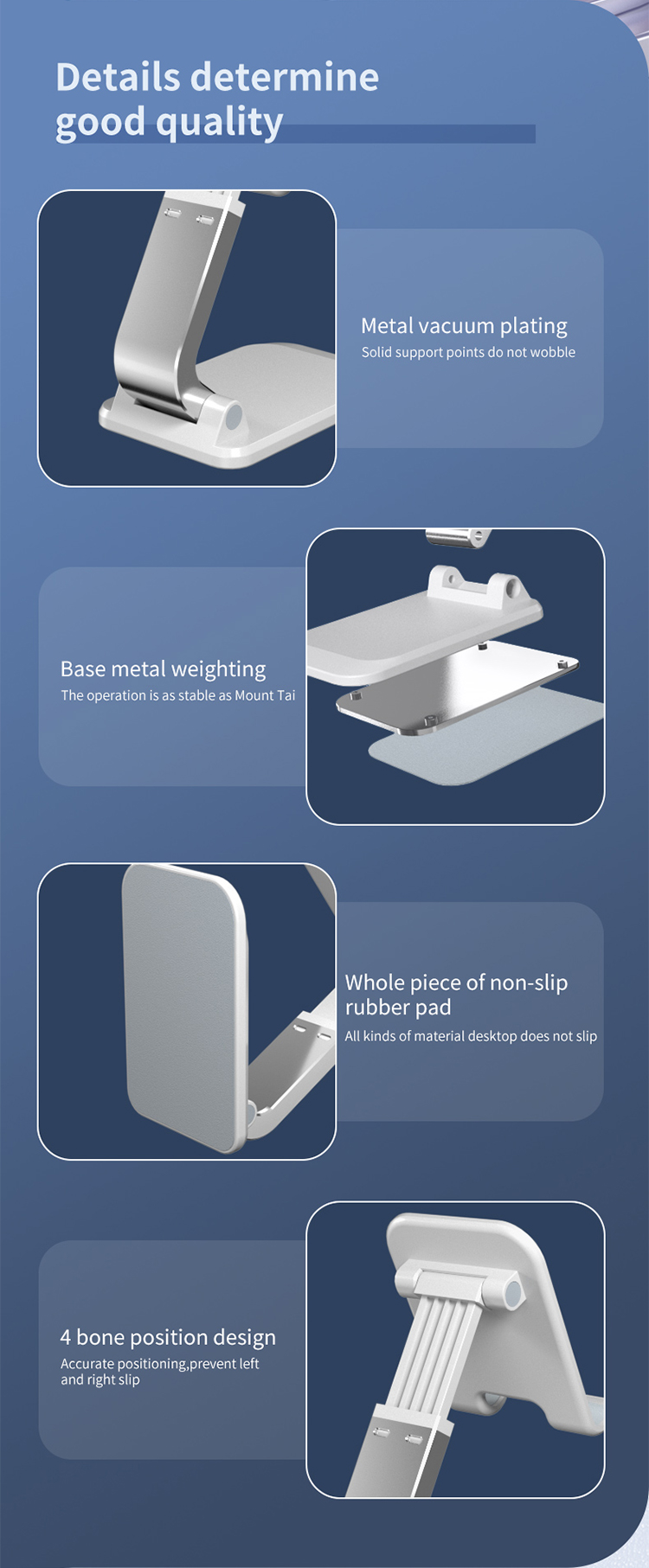 Details determine good quality

Metal vacuum plating
Solid support points do not wobble

Base metal weighting
The operation is as stable as Mount Tai

Whole piece of non-slip rubber pad
All kinds of material desktop does not slip

4 bone position design
Accurate positioning,prevent left and right slip