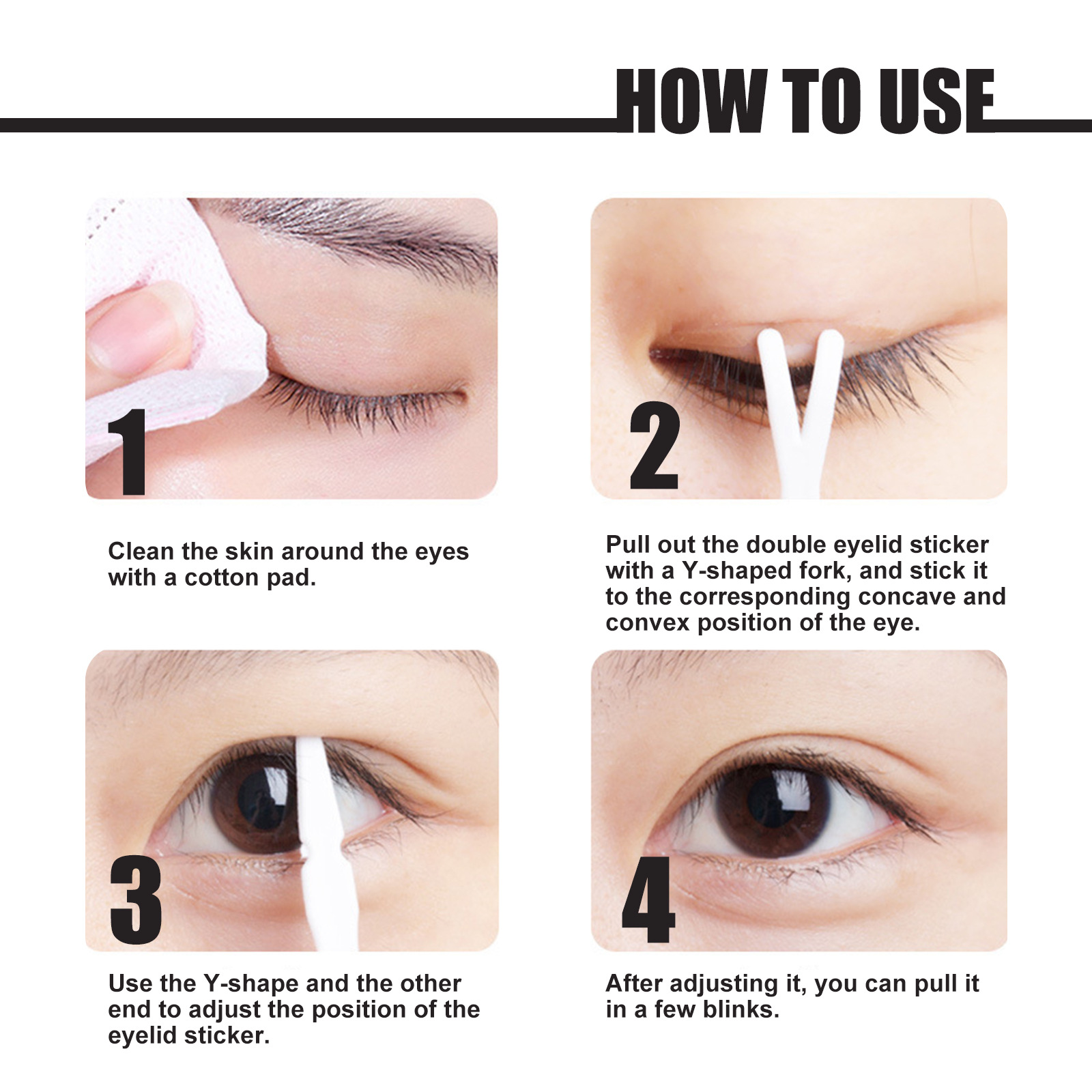 HOW TO USE

1

Clean the skin around the eyes with a cotton pad.

2

Pull out the double eyelid sticker with a Y-shaped fork, and stick it to the corresponding concave and convex position of the eye.

3

Use the Y-shape and the other end to adjust the position of the eyelid sticker.

4

After adjusting it, you can pull it in a few blinks.