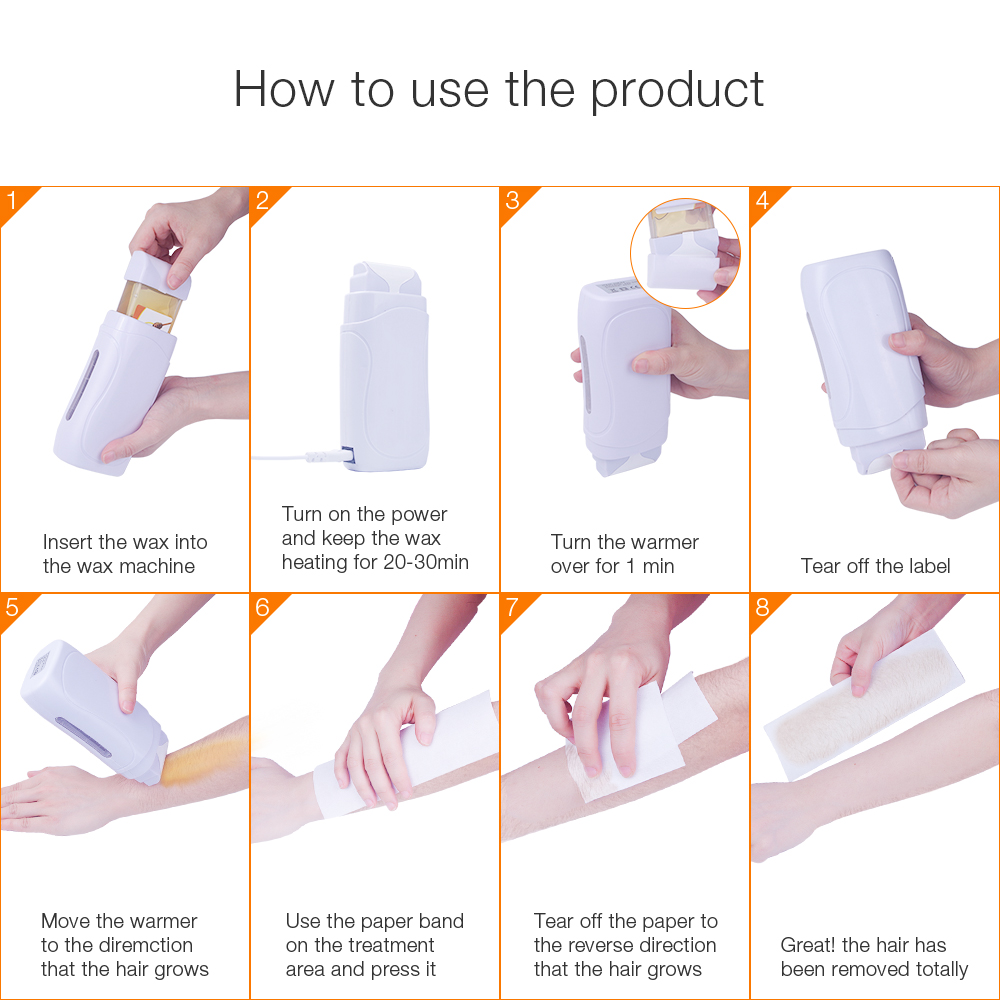 How to use the product

1

Insert the wax into the wax machine

2

Turn on the power and keep the wax heating for 20-30min

3

Turn the warmer over for 1 min

4

Tear off the label

5

Move the warmer to the diremction that the hair grows

6

Use the paper band on the treatment area and press it

7

Tear off the paper to the reverse direction that the hair grows

8

Great! the hair has been removed totally