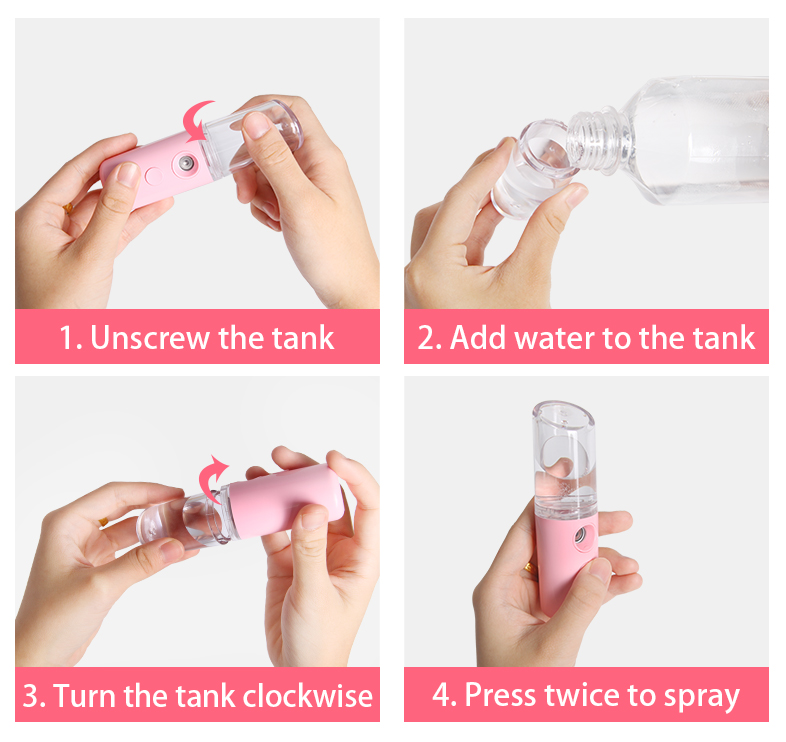 1. Unscrew the tank

2. Add water to the tank

3. Turn the tank clockwise

4. Press twice to spray