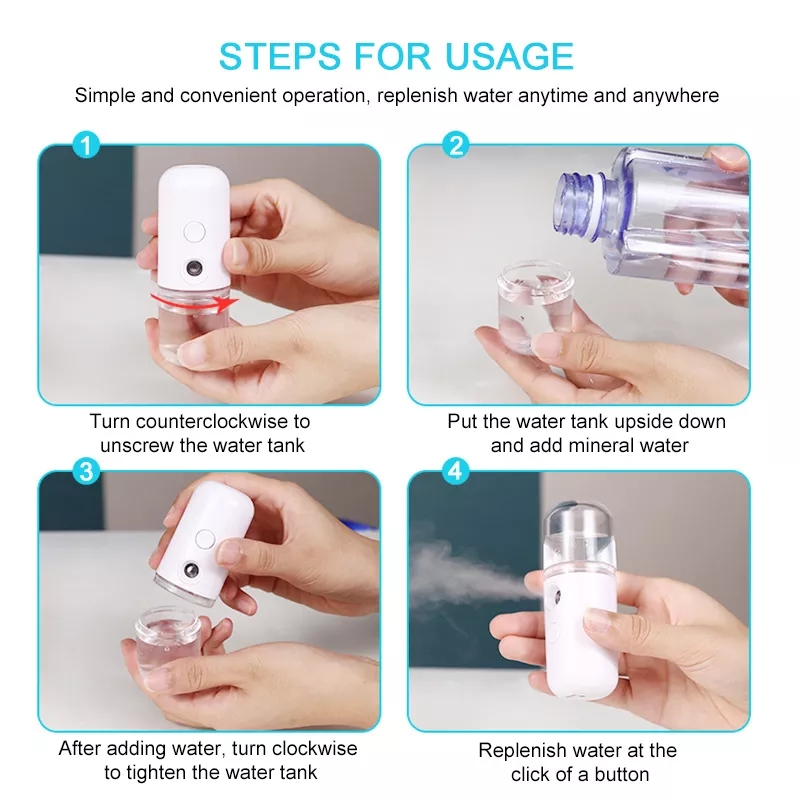 STEPS FOR USAGE

Simple and convenient operation, replenish water anytime and anywhere

1

Turn counterclockwise to unscrew the water tank

2

Put the water tank upside down and add mineral water

3

After adding water, turn clockwise to tighten the water tank

4

Replenish water at the click of a button