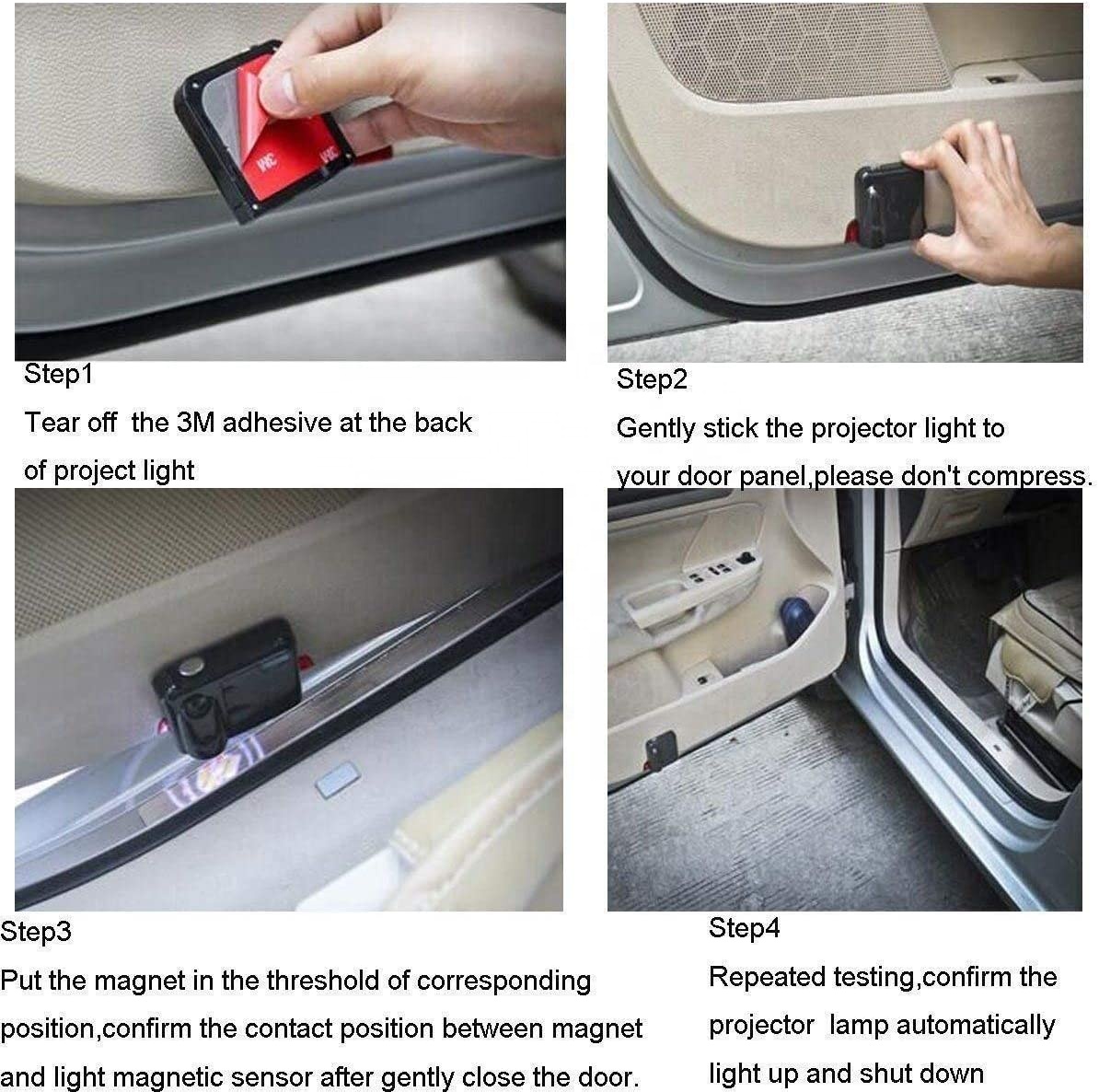 3M

3M

Step1

Tear off the 3M adhesive at the back of project light

Step2

Gently stick the projector light to your door panel,please don't compress.

Step3

Put the magnet in the threshold of corresponding position,confirm the contact position between magnet and light magnetic sensor after gently close the door.

Step4

Repeated testing,confirm the projector lamp automatically light up and shut down