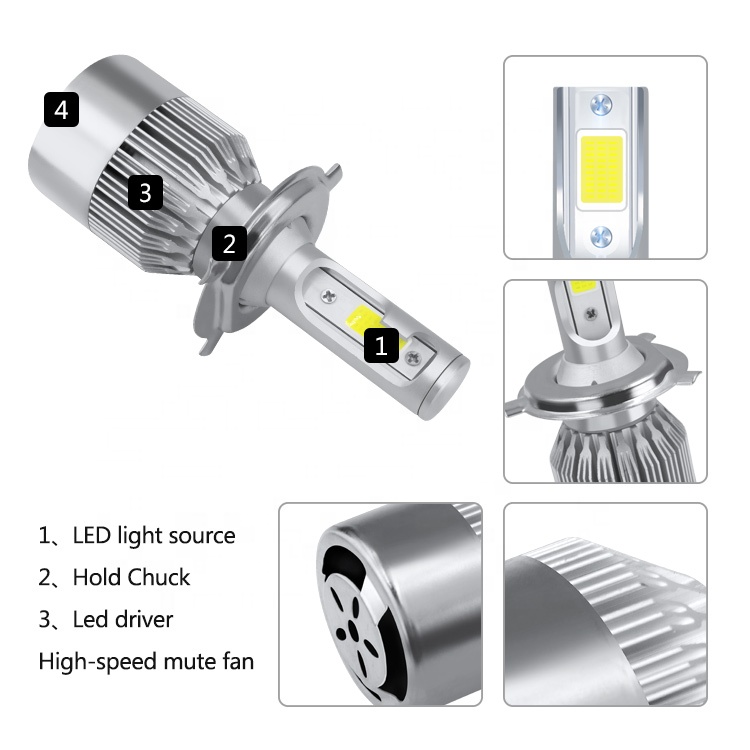 4

3

2

1

1、LED light source

2、Hold Chuck

3、Led driver

High-speed mute fan