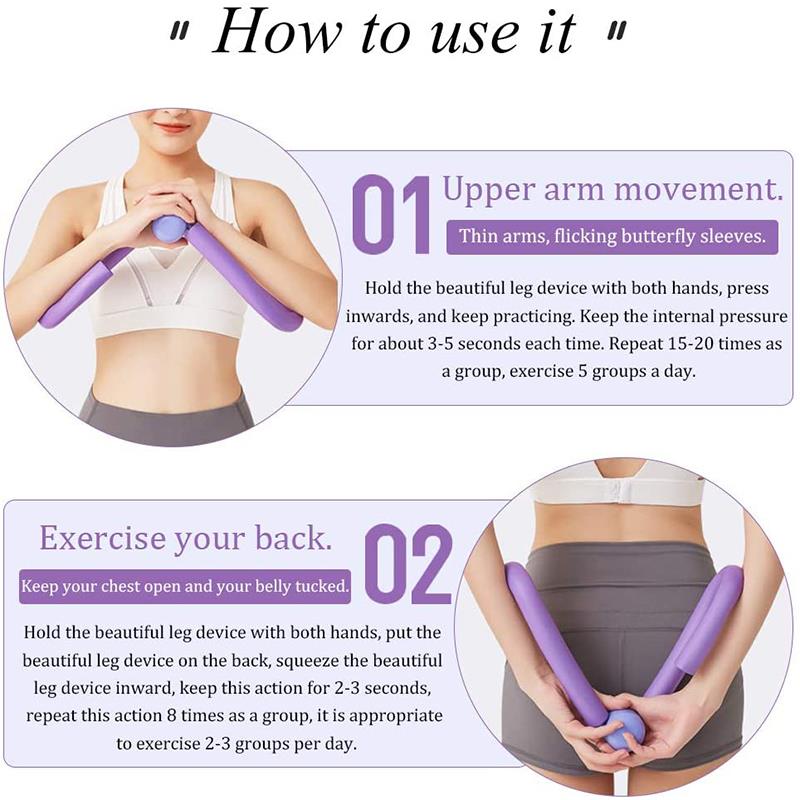 " How to use it "

01 Upper arm movement.

Thin arms, flicking butterfly sleeves.

Hold the beautiful leg device with both hands, press inwards, and keep practicing. Keep the internal pressure for about 3-5 seconds each time. Repeat 15-20 times as a group, exercise 5 groups a day.

Exercise your back. 02

Keep your chest open and your belly tucked.

Hold the beautiful leg device with both hands, put the beautiful leg device on the back, squeeze the beautiful leg device inward, keep this action for 2-3 seconds, repeat this action 8 times as a group, it is appropriate to exercise 2-3 groups per day.