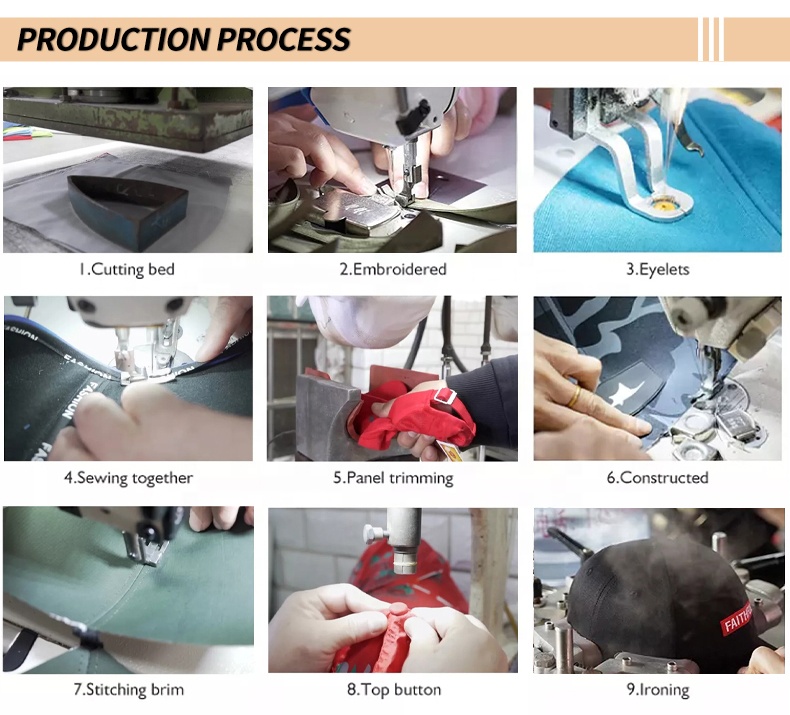 PRODUCTION PROCESS

1.Cutting bed

2.Embroidered

3.Eyelets

FASHION
FASHION

4.Sewing together

5.Panel trimming

6.Constructed

7.Stitching brim

8.Top button

FAITH

9.Ironing