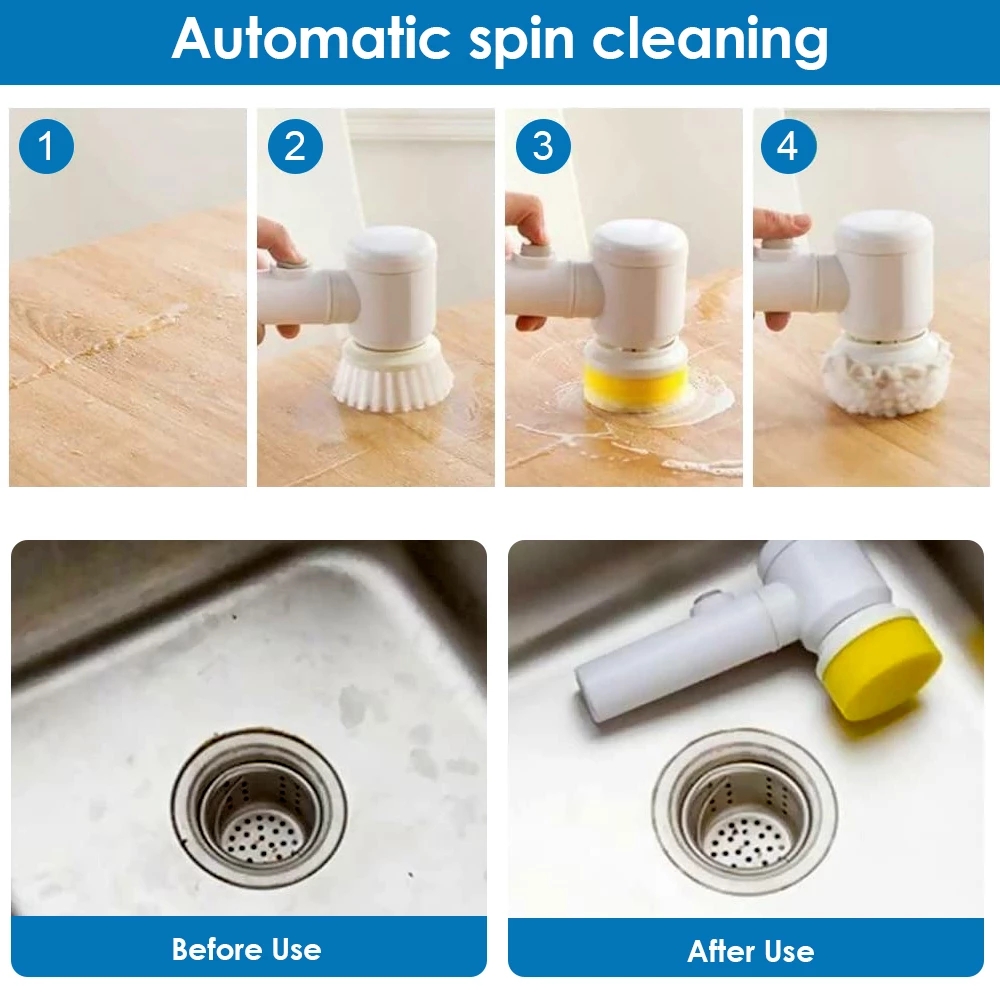 Automatic spin cleaning

1

2

3

4

Before Use

After Use