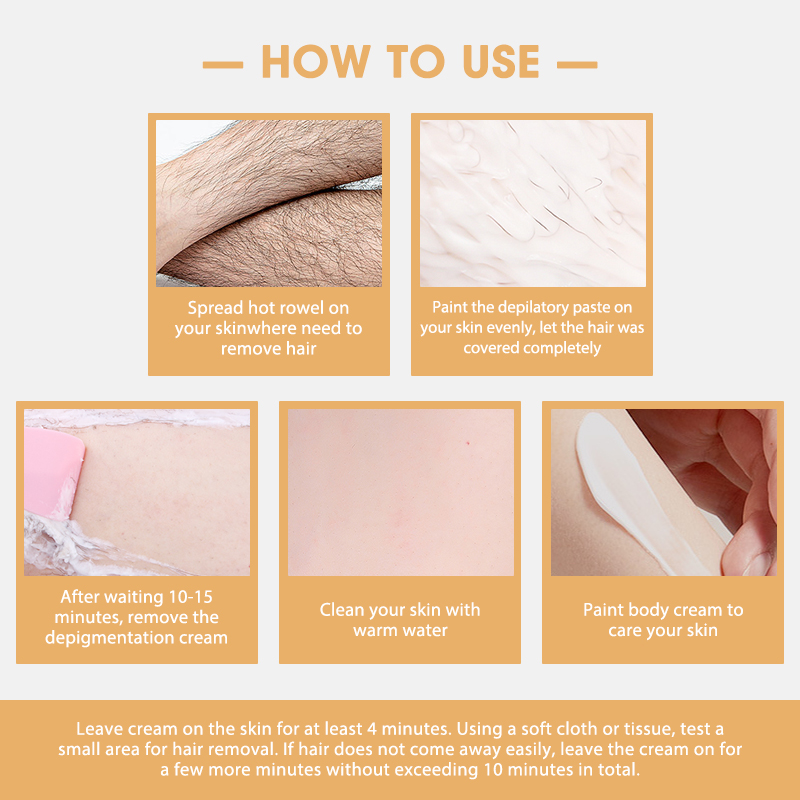 — HOW TO USE —

Spread hot rowel on your skinwhere need to remove hair

Paint the depilatory paste on your skin evenly, let the hair was covered completely

After waiting 10-15 minutes, remove the depigmentation cream

Clean your skin with warm water

Paint body cream to care your skin

Leave cream on the skin for at least 4 minutes. Using a soft cloth or tissue, test a small area for hair removal. If hair does not come away easily, leave the cream on for a few more minutes without exceeding 10 minutes in total.