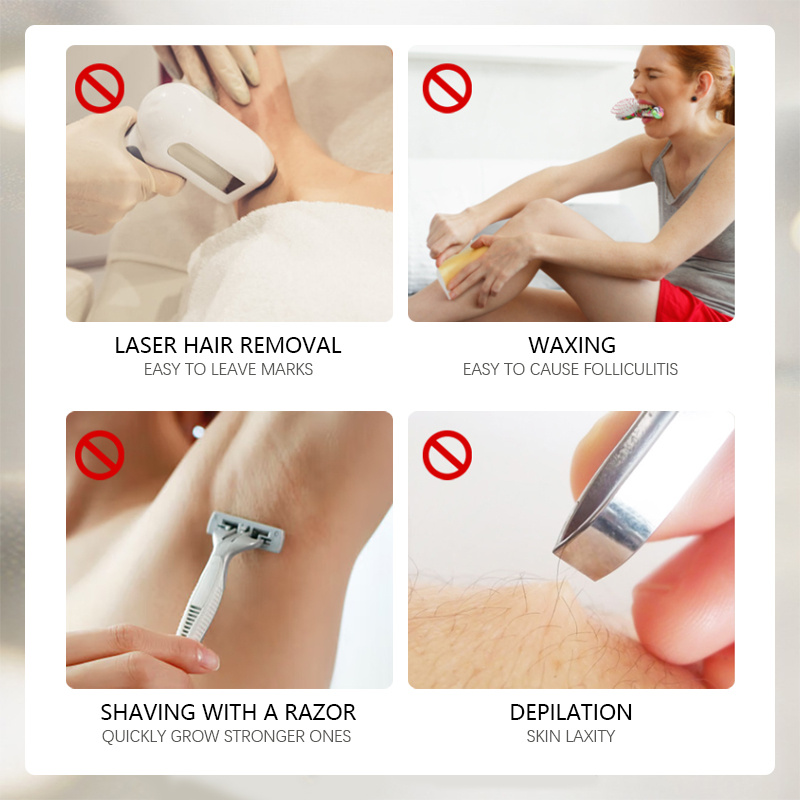 LASER HAIR REMOVAL
EASY TO LEAVE MARKS

WAXING
EASY TO CAUSE FOLLICULITIS

SHAVING WITH A RAZOR
QUICKLY GROW STRONGER ONES

DEPILATION
SKIN LAXITY