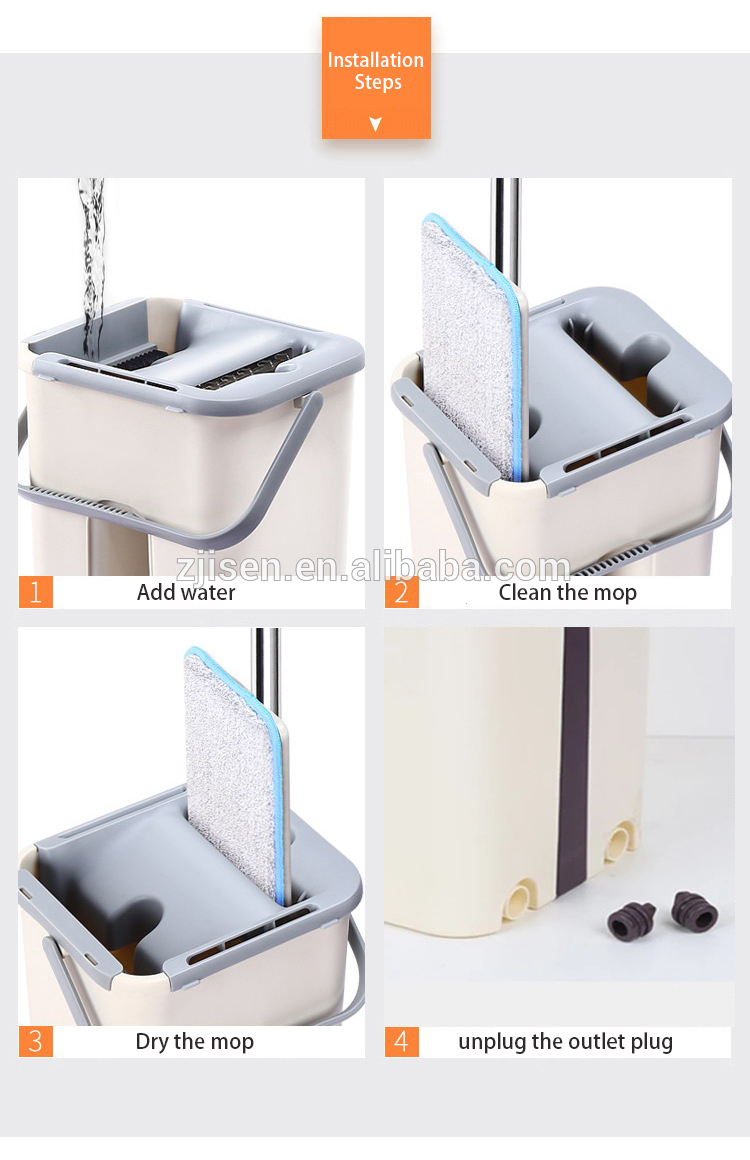 Installation Steps

zjisen.en.alibaba.com

1 Add water

2 Clean the mop

3 Dry the mop

4 unplug the outlet plug