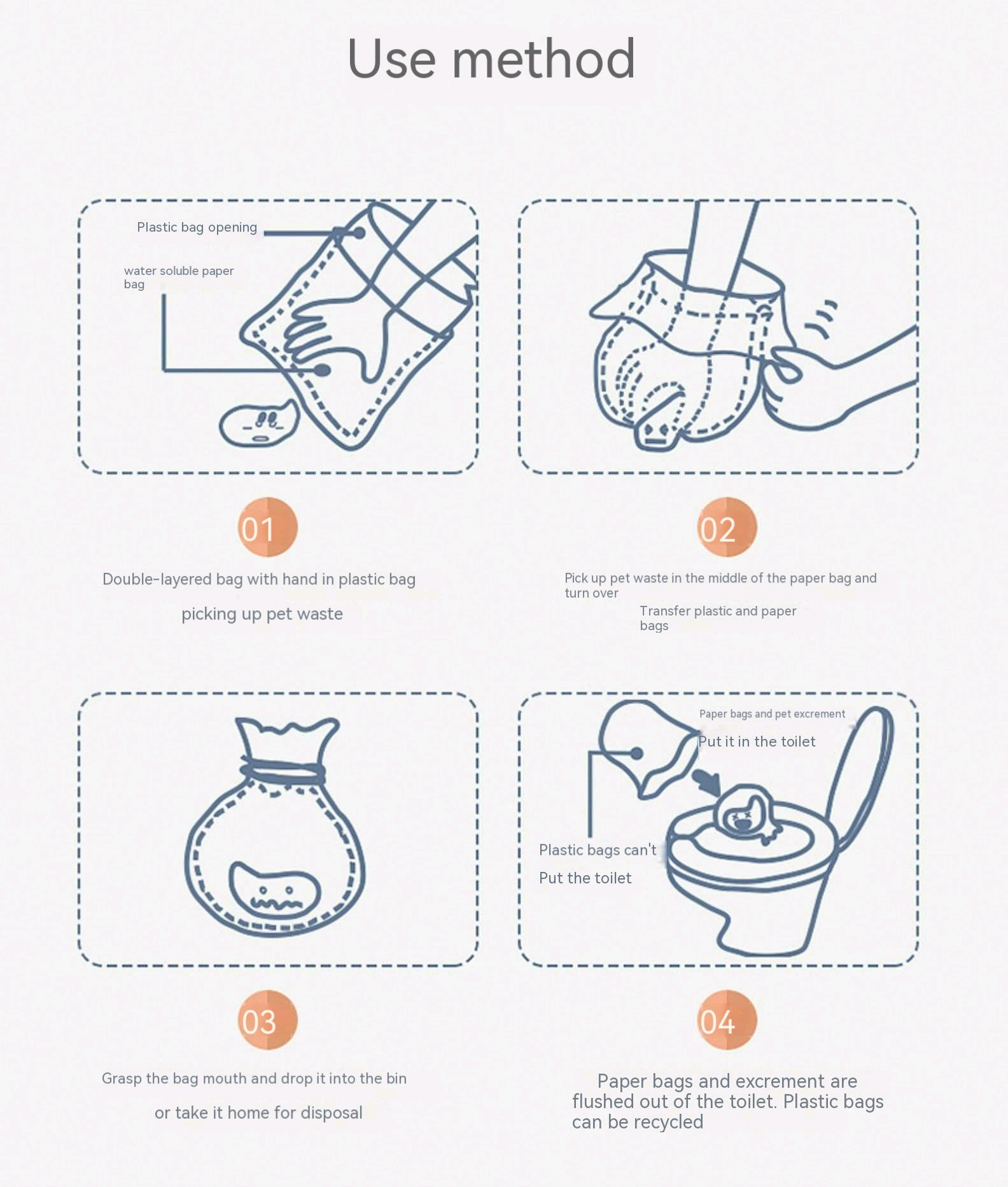 Use method

Plastic bag opening

water soluble paper bag

01

Double-layered bag with hand in plastic bag

picking up pet waste

02

Pick up pet waste in the middle of the paper bag and turn over

Transfer plastic and paper bags

03

Grasp the bag mouth and drop it into the bin

or take it home for disposal

Paper bags and pet excrement

Put it in the toilet

Plastic bags can't

Put the toilet

04

Paper bags and excrement are flushed out of the toilet. Plastic bags can be recycled