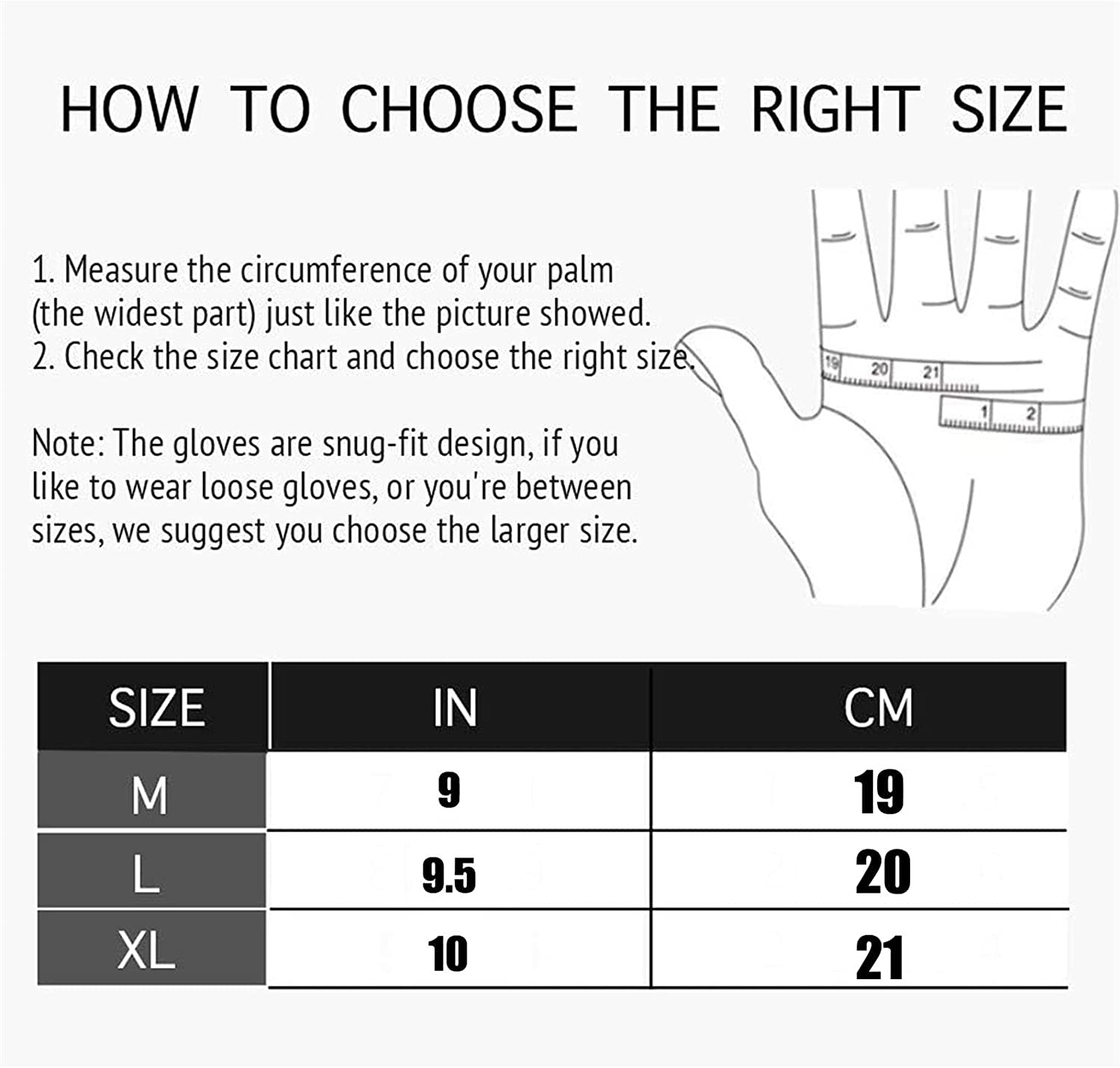 HOW TO CHOOSE THE RIGHT SIZE

1. Measure the circumference of your palm (the widest part) just like the picture showed.
2. Check the size chart and choose the right size.

Note: The gloves are snug-fit design, if you like to wear loose gloves, or you're between sizes, we suggest you choose the larger size.

19 20 21
1 2

| SIZE | IN | CM |
|---|---|---|
| M | 9 | 19 |
| L | 9.5 | 20 |
| XL | 10 | 21 |