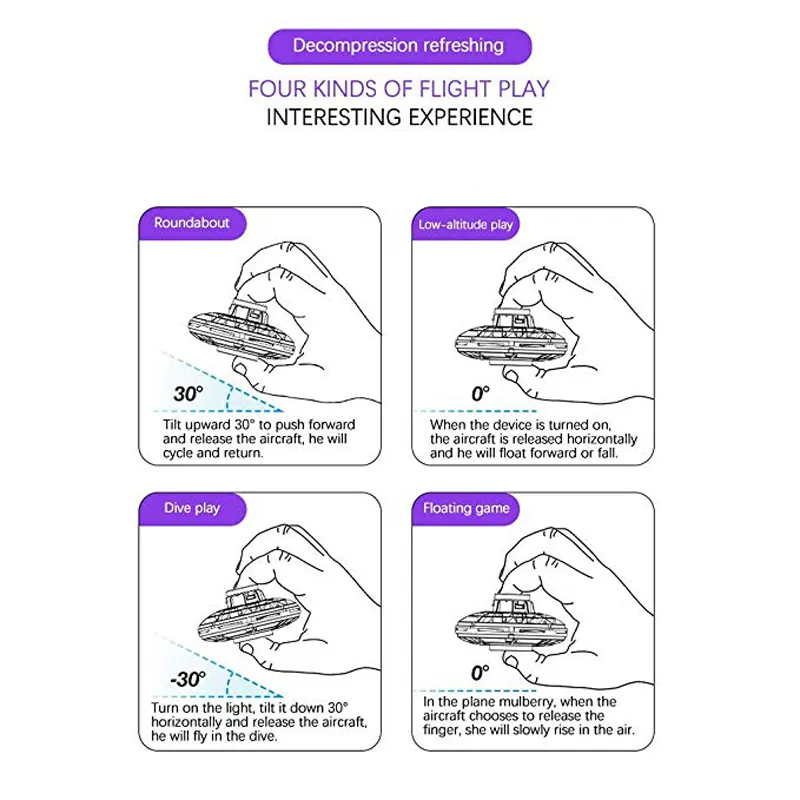 Decompression refreshing

FOUR KINDS OF FLIGHT PLAY
INTERESTING EXPERIENCE

Roundabout

30°

Tilt upward 30° to push forward and release the aircraft, he will cycle and return.

Low-altitude play

0°

When the device is turned on, the aircraft is released horizontally and he will float forward or fall.

Dive play

-30°

Turn on the light, tilt it down 30° horizontally and release the aircraft, he will fly in the dive.

Floating game

0°

In the plane mulberry, when the aircraft chooses to release the finger, she will slowly rise in the air.