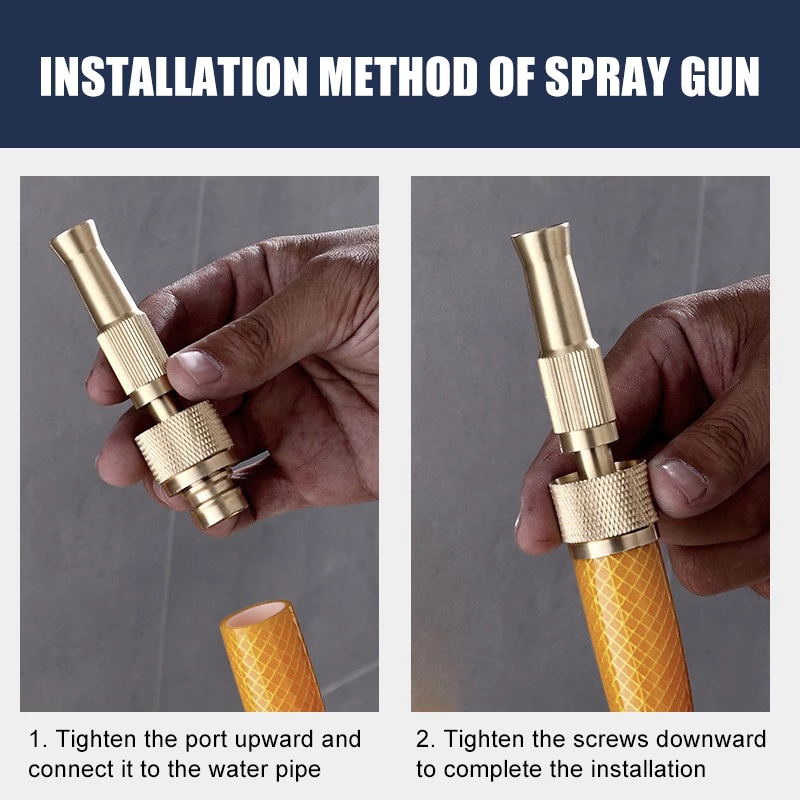 INSTALLATION METHOD OF SPRAY GUN

1. Tighten the port upward and connect it to the water pipe

2. Tighten the screws downward to complete the installation