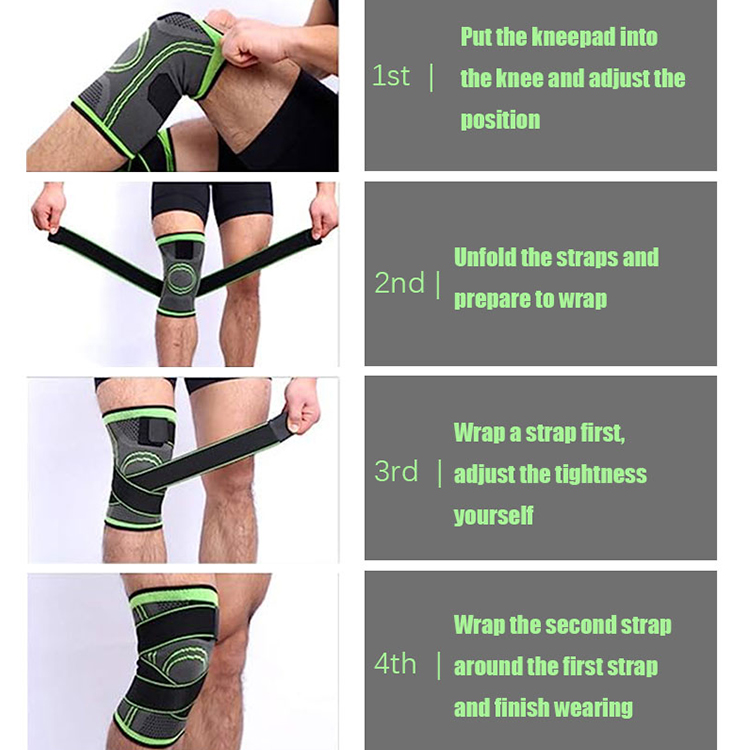 1st | Put the kneepad into the knee and adjust the position

2nd | Unfold the straps and prepare to wrap

3rd | Wrap a strap first, adjust the tightness yourself

4th | Wrap the second strap around the first strap and finish wearing