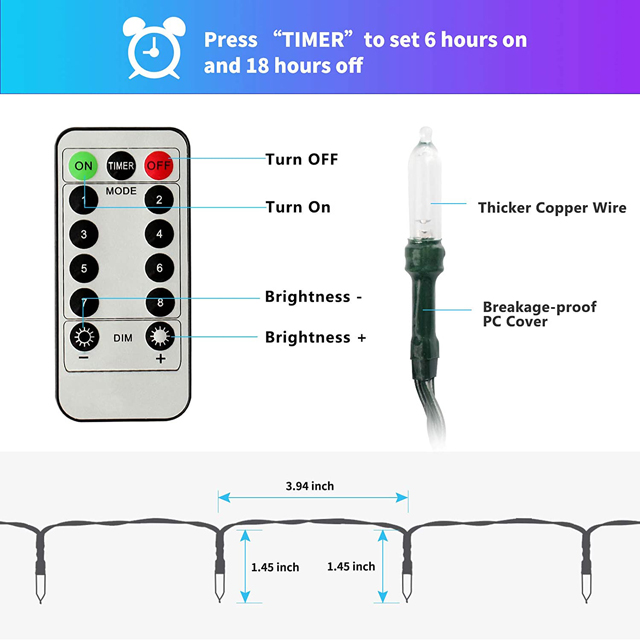 Press “TIMER” to set 6 hours on and 18 hours off

ON
TIMER
OFF
MODE
1
2
3
4
5
6
7
8
DIM
−
+

Turn OFF
Turn On
Brightness -
Brightness +

Thicker Copper Wire
Breakage-proof PC Cover

3.94 inch
1.45 inch
1.45 inch