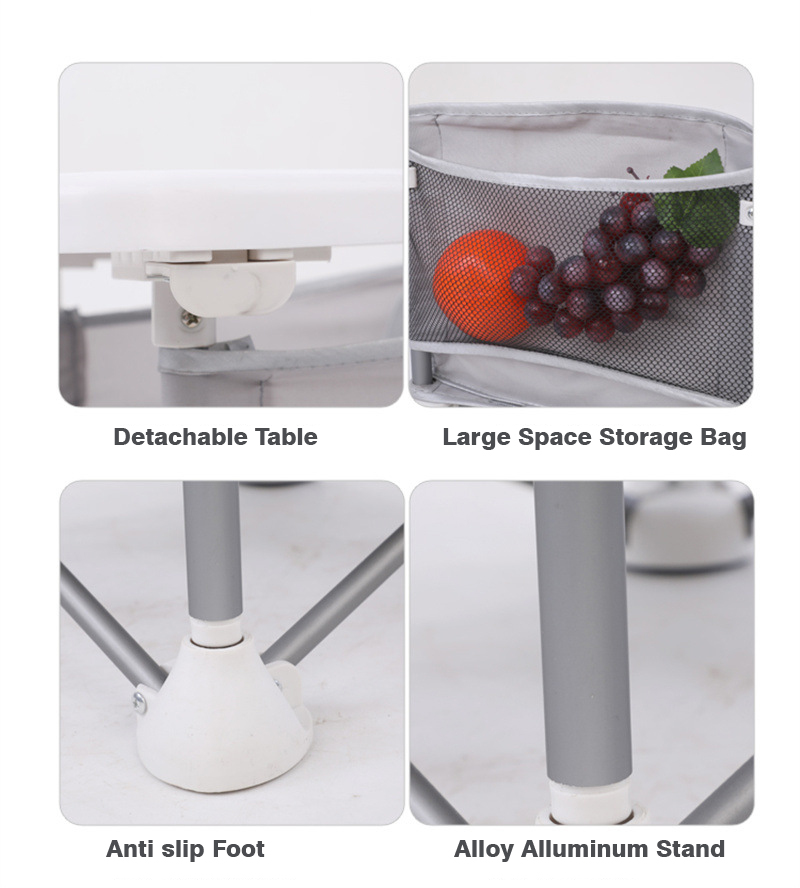 Detachable Table

Large Space Storage Bag

Anti slip Foot

Alloy Alluminum Stand