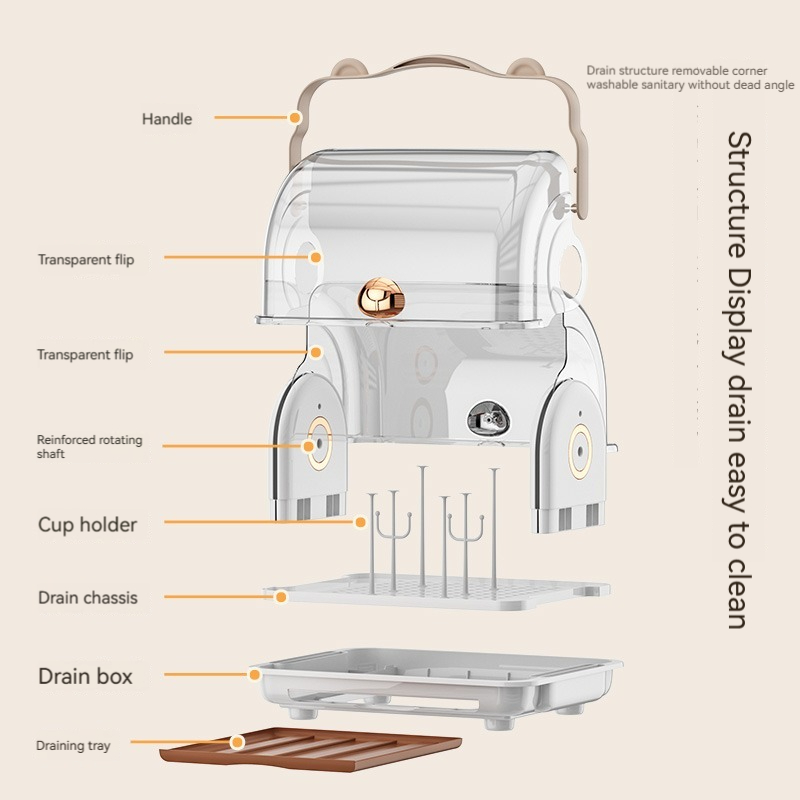 Drain structure removable corner washable sanitary without dead angle

Structure Display drain easy to clean

Handle

Transparent flip

Transparent flip

Reinforced rotating shaft

Cup holder

Drain chassis

Drain box

Draining tray