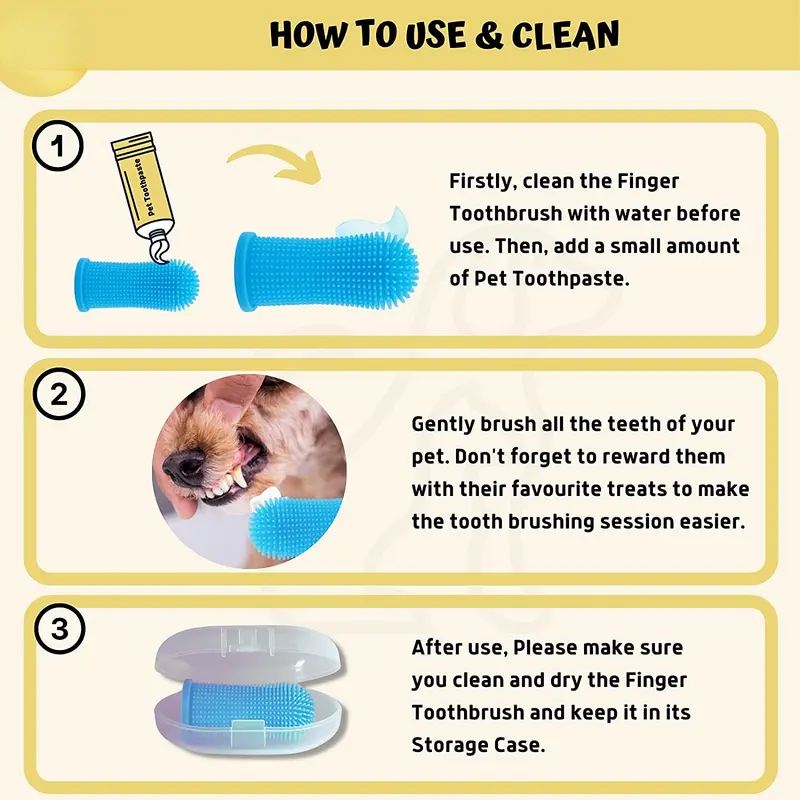 HOW TO USE & CLEAN

1

Pet Toothpaste

Firstly, clean the Finger Toothbrush with water before use. Then, add a small amount of Pet Toothpaste.

2

Gently brush all the teeth of your pet. Don't forget to reward them with their favourite treats to make the tooth brushing session easier.

3

After use, Please make sure you clean and dry the Finger Toothbrush and keep it in its Storage Case.